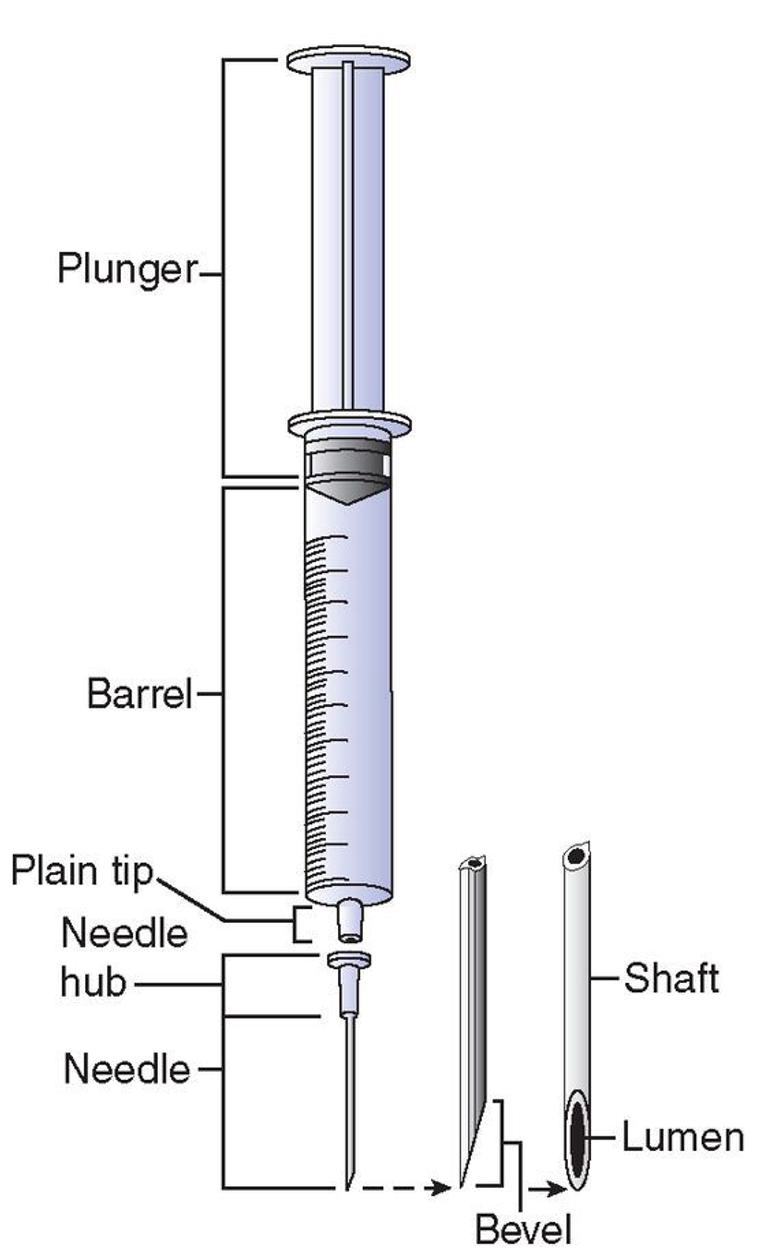 Plunger
Barrel
Plain tip
Needle hub
Needle
Shaft
Lumen
Bevel